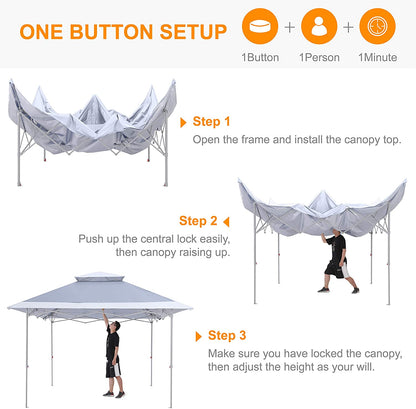 ONE BUTTON SETUP

+ +

1Button 1Person 1Minute

Step 1
Open the frame and install the canopy top.

Step 2
Push up the central lock easily, then canopy raising up.

Step 3
Make sure you have locked the canopy, then adjust the height as your will.